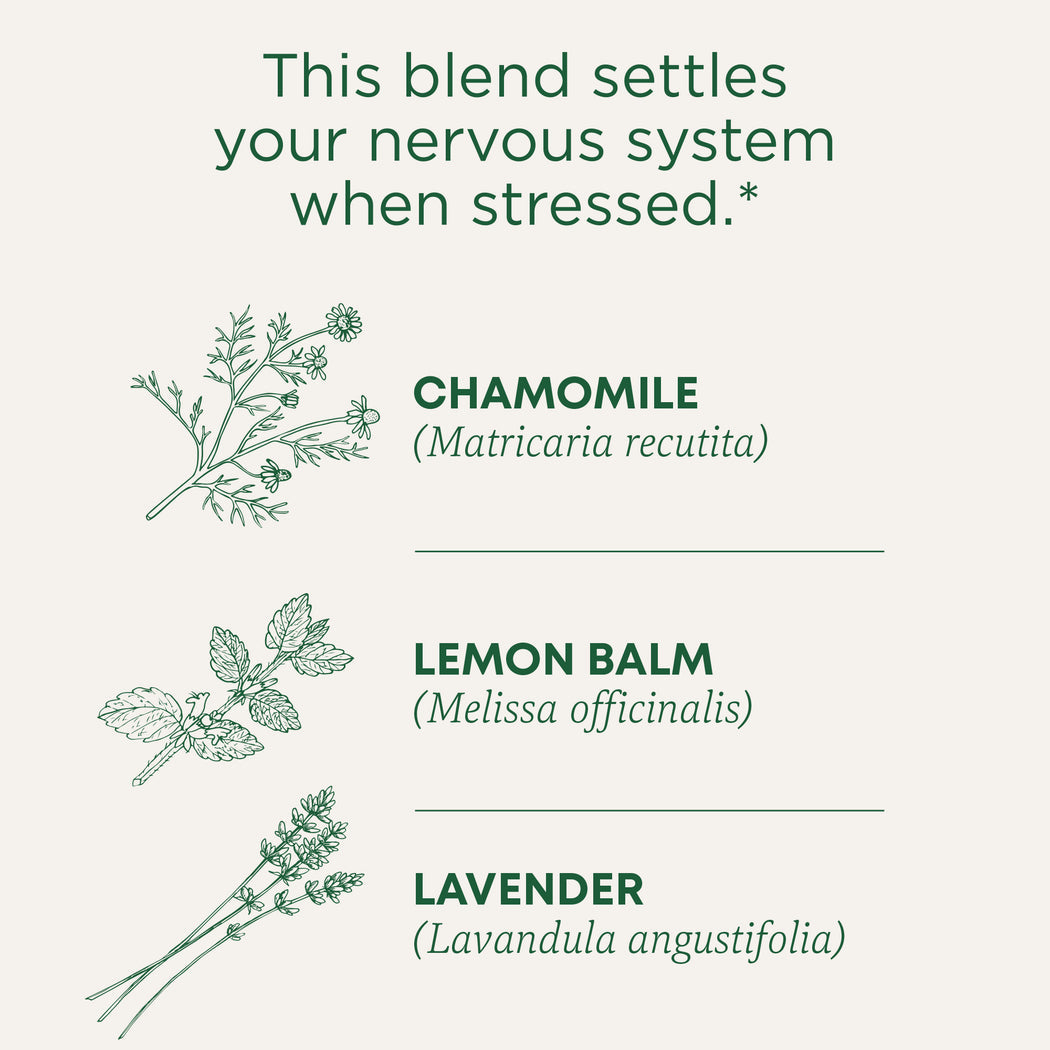 This blend settles your nervous system when stressed.*

CHAMOMILE
(Matricaria recutita)

LEMON BALM
(Melissa officinalis)

LAVENDER
(Lavandula angustifolia)