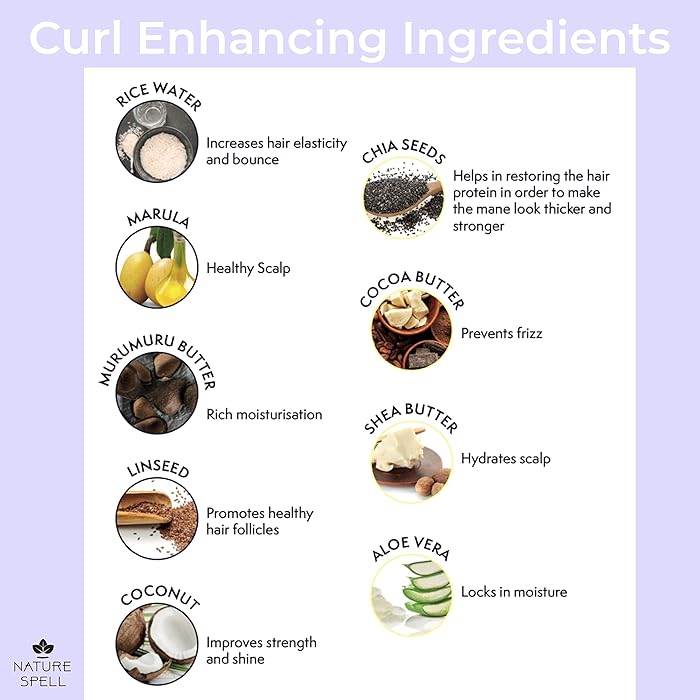 Curl Enhancing Ingredients

RICE WATER
Increases hair elasticity and bounce

MARULA
Healthy Scalp

MURUMURU BUTTER
Rich moisturisation

LINSEED
Promotes healthy hair follicles

COCONUT
Improves strength and shine

CHIA SEEDS
Helps in restoring the hair protein in order to make the mane look thicker and stronger

COCOA BUTTER
Prevents frizz

SHEA BUTTER
Hydrates scalp

ALOE VERA
Locks in moisture

NATURE SPELL